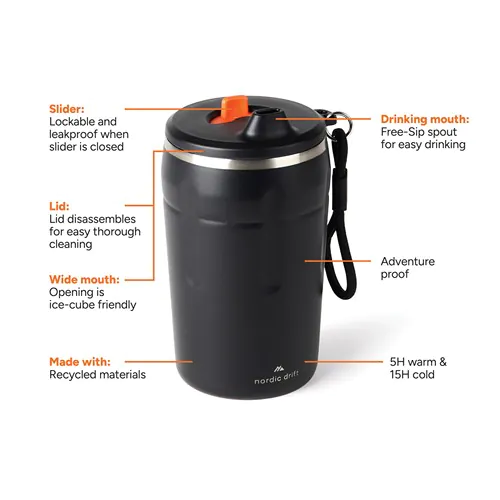 Slider:
Lockable and leakproof when slider is closed

Lid:
Lid disassembles for easy thorough cleaning

Wide mouth:
Opening is ice-cube friendly

Made with:
Recycled materials

Drinking mouth:
Free-Sip spout for easy drinking

Adventure proof

5H warm & 15H cold

nordic drift