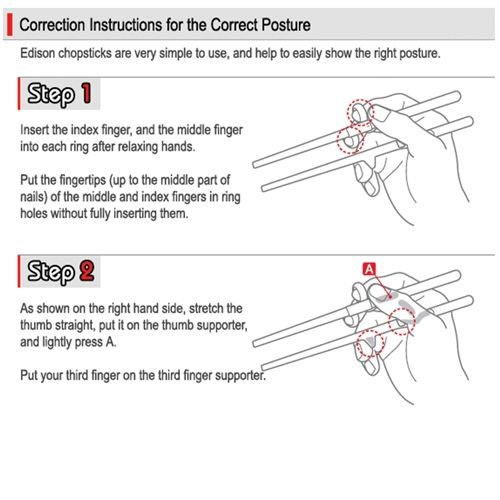 Correction Instructions for the Correct Posture

Edison chopsticks are very simple to use, and help to easily show the right posture.

Step 1

Insert the index finger, and the middle finger into each ring after relaxing hands.

Put the fingertips (up to the middle part of nails) of the middle and index fingers in ring holes without fully inserting them.

Step 2

A

As shown on the right hand side, stretch the thumb straight, put it on the thumb supporter, and lightly press A.

Put your third finger on the third finger supporter.