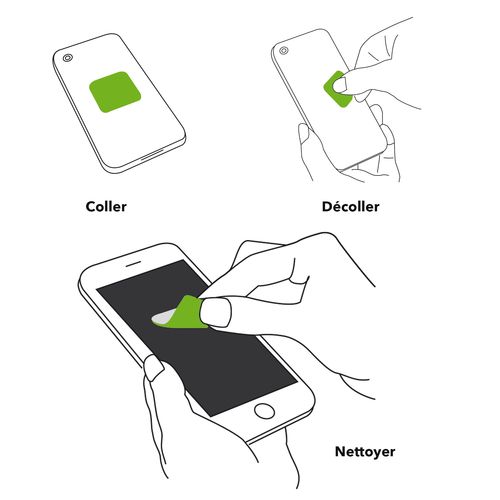 Coller

Décoller

Nettoyer