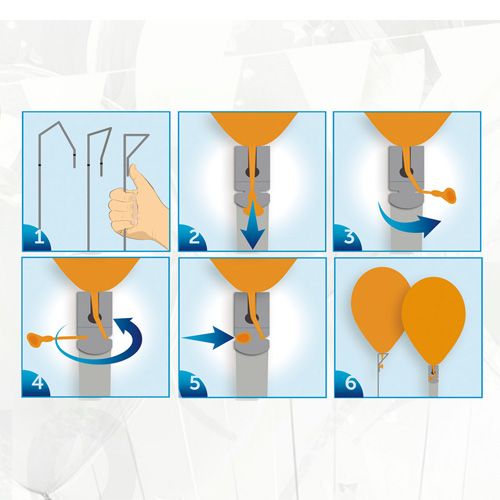 1
2
3
4
5
6