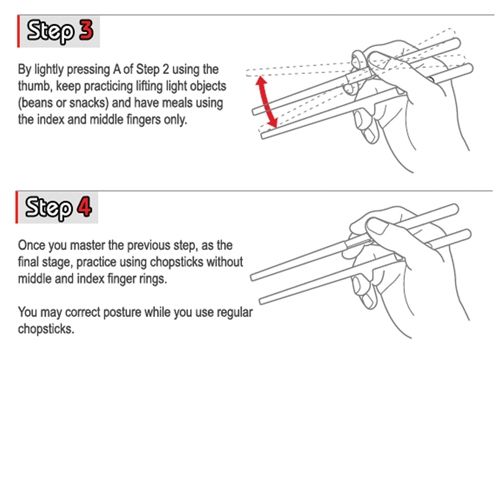 Step 3

By lightly pressing A of Step 2 using the thumb, keep practicing lifting light objects (beans or snacks) and have meals using the index and middle fingers only.

Step 4

Once you master the previous step, as the final stage, practice using chopsticks without middle and index finger rings.

You may correct posture while you use regular chopsticks.